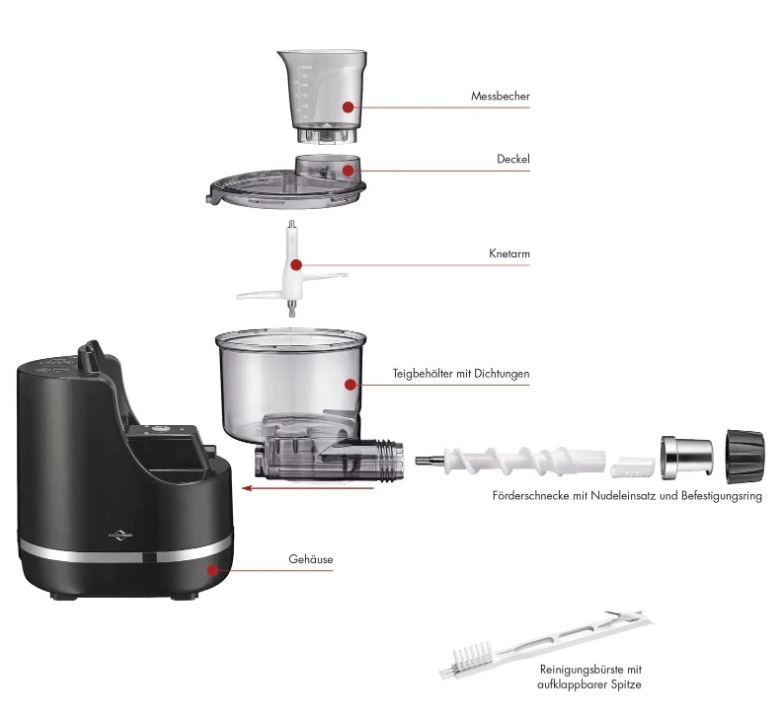 Messbecher

Deckel

Knetarm

Teigbehälter mit Dichtungen

Förderschnecke mit Nudeleinsatz und Befestigungsring

Gehäuse

Reinigungsbürste mit aufklappbarer Spitze